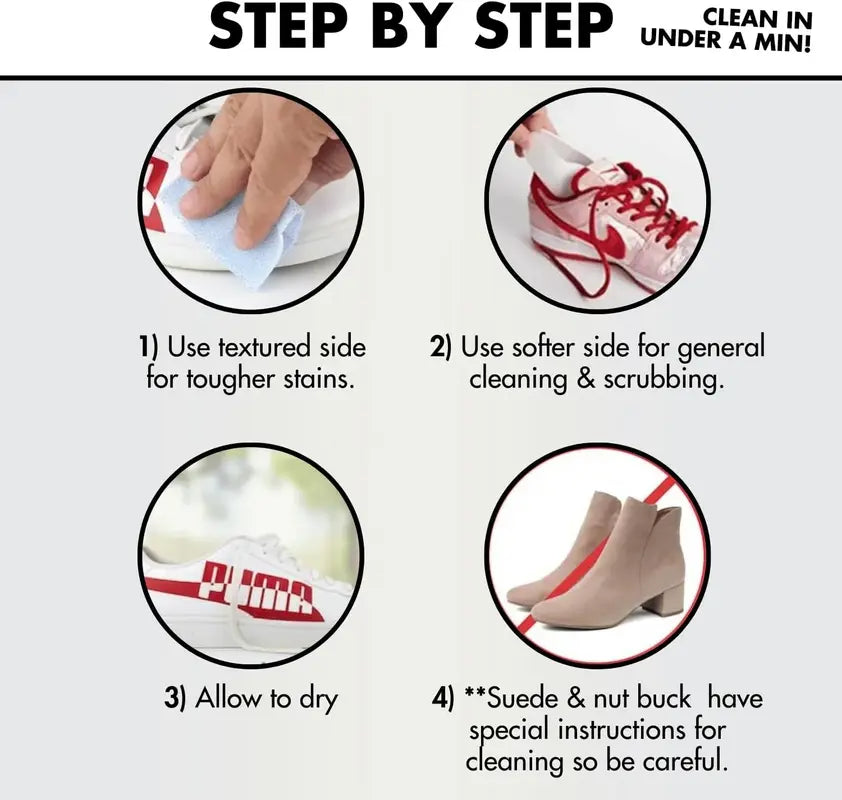 STEP BY STEP

CLEAN IN UNDER A MIN!

1) Use textured side for tougher stains.

2) Use softer side for general cleaning & scrubbing.

PUMA

3) Allow to dry

4) **Suede & nut buck have special instructions for cleaning so be careful.