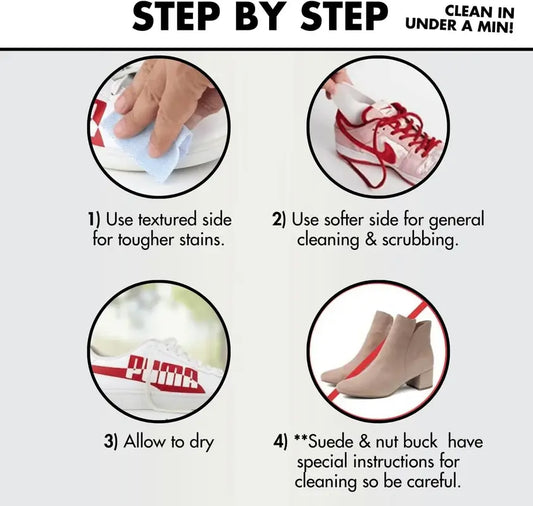 STEP BY STEP

CLEAN IN UNDER A MIN!

1) Use textured side for tougher stains.

2) Use softer side for general cleaning & scrubbing.

PUMA

3) Allow to dry

4) **Suede & nut buck have special instructions for cleaning so be careful.