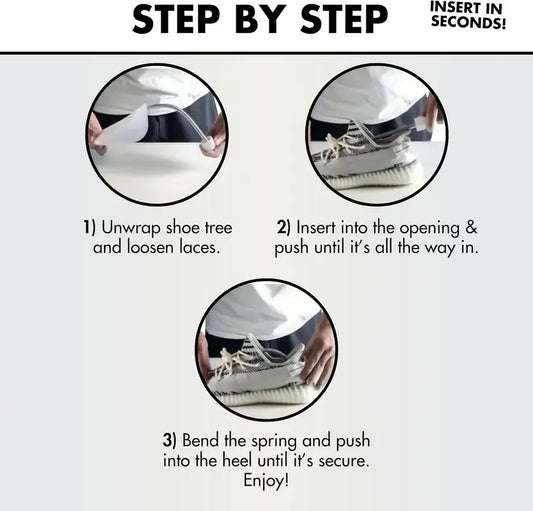 STEP BY STEP

INSERT IN SECONDS!

1) Unwrap shoe tree and loosen laces.

2) Insert into the opening & push until it's all the way in.

3) Bend the spring and push into the heel until it's secure. Enjoy!